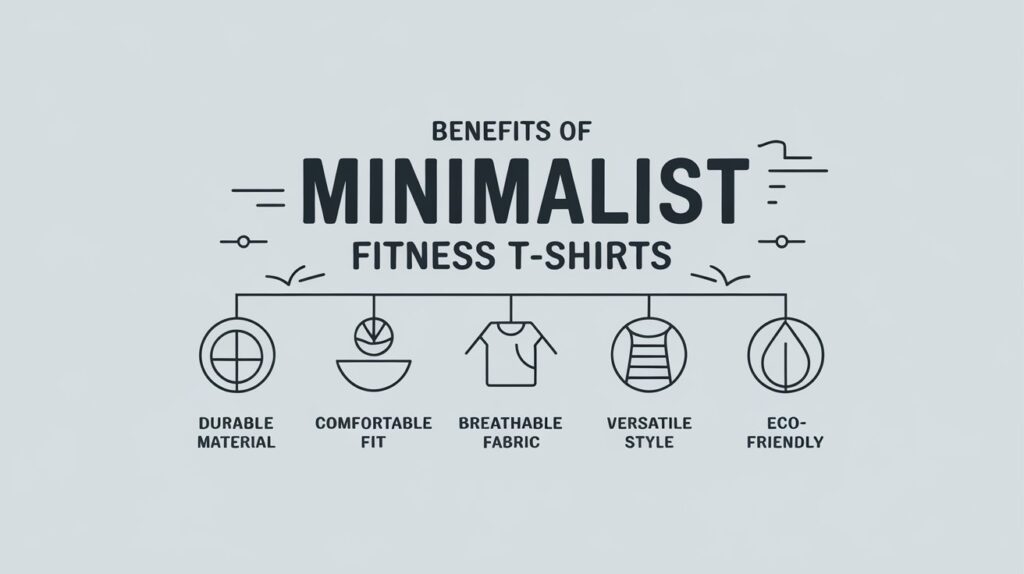 BENEFITS OF
MINIMALIST
FITNESS T-SHIRTS

DURABLE MATERIAL

COMFORTABLE FIT

BREATHABLE FABRIC

VERSATILE STYLE

ECO-FRIENDLY